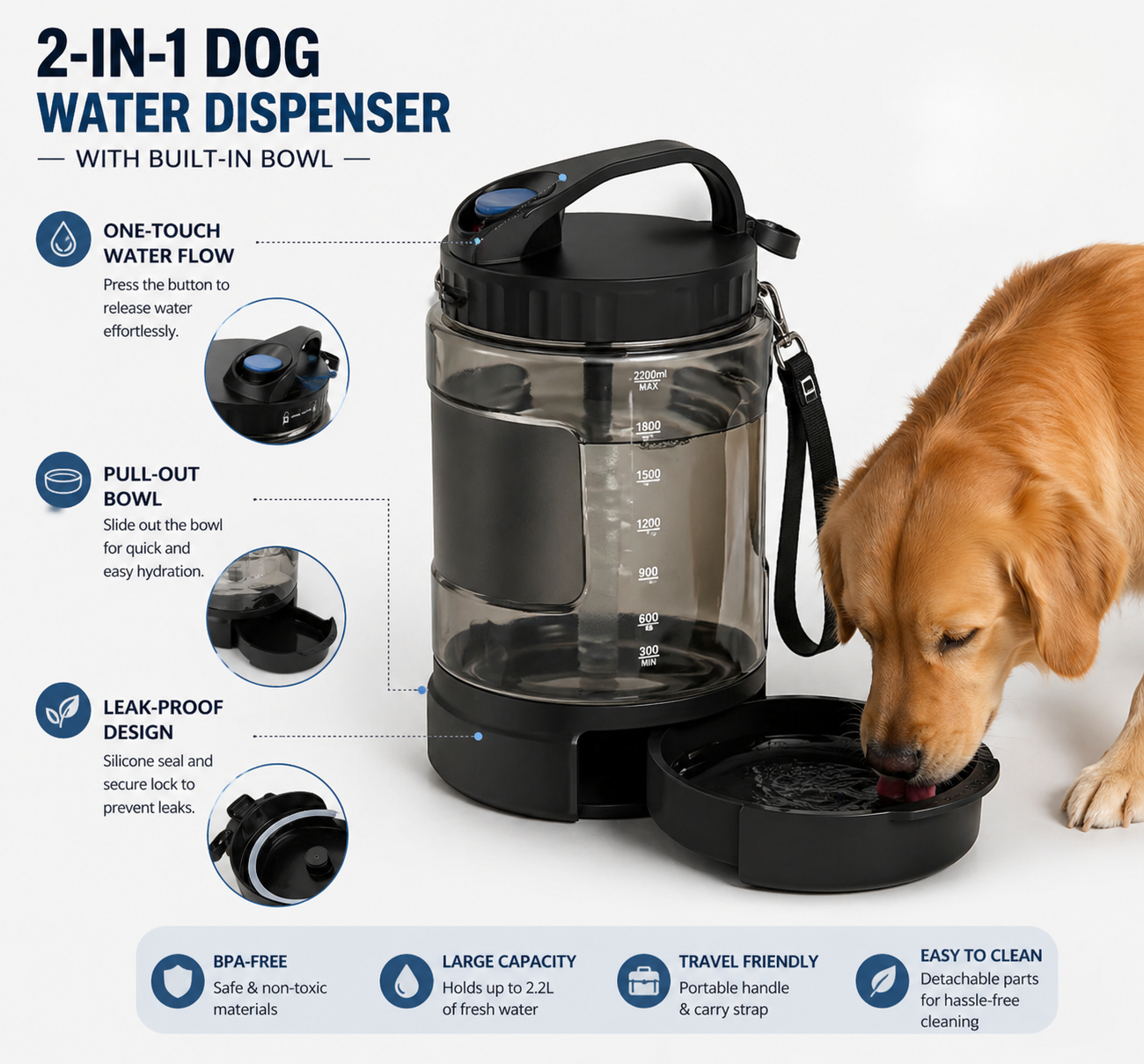 2-IN-1 DOG
WATER DISPENSER
— WITH BUILT-IN BOWL —

ONE-TOUCH WATER FLOW
Press the button to release water effortlessly.

PULL-OUT BOWL
Slide out the bowl for quick and easy hydration.

LEAK-PROOF DESIGN
Silicone seal and secure lock to prevent leaks.

2200ml MAX
1800
1500
1200
900
600
300 MIN

BPA-FREE
Safe & non-toxic materials

LARGE CAPACITY
Holds up to 2.2L of fresh water

TRAVEL FRIENDLY
Portable handle & carry strap

EASY TO CLEAN
Detachable parts for hassle-free cleaning